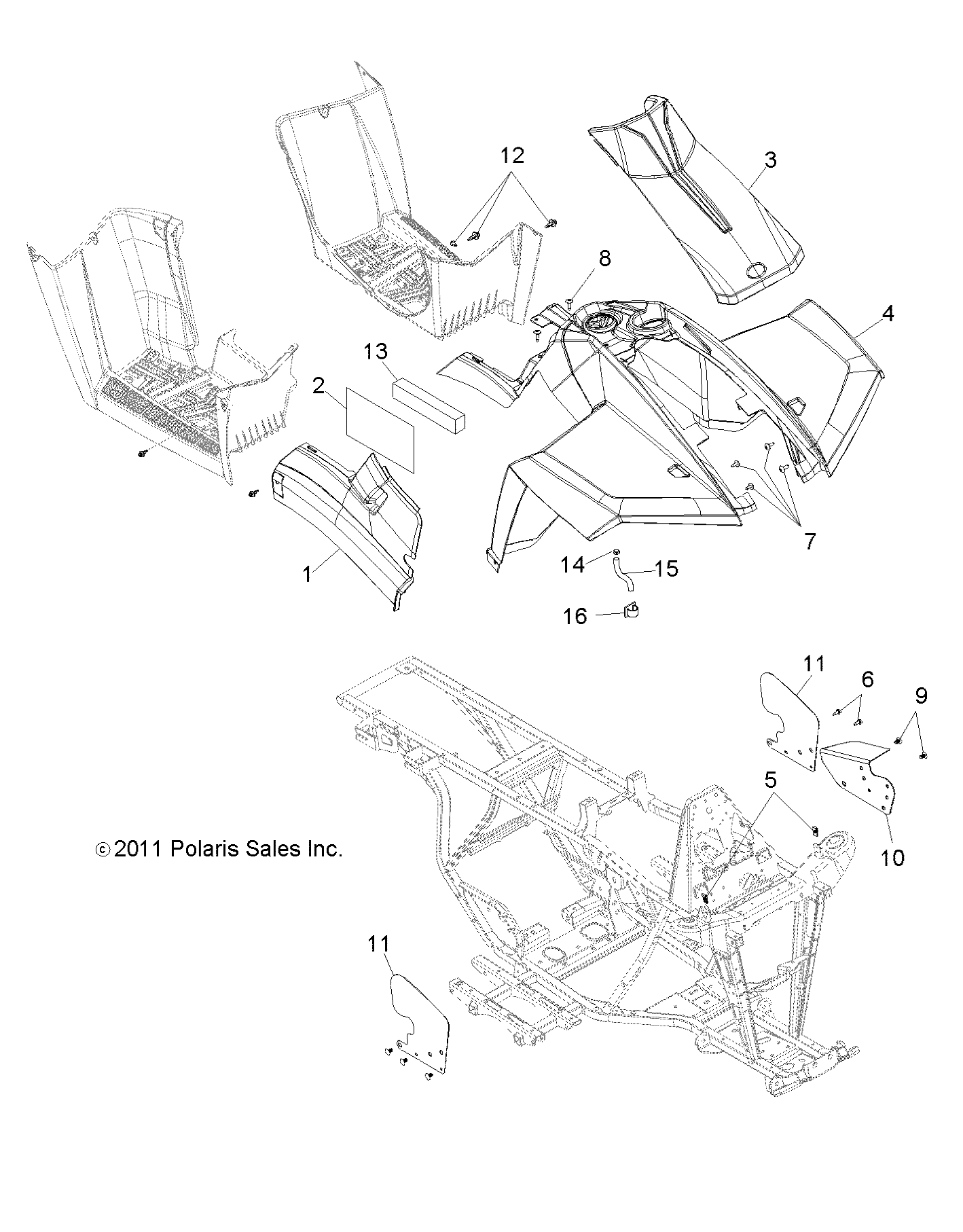 12
3
8
4
13
2
7
1
14
15
16
11
6
9
5
10
© 2011 Polaris Sales Inc.
11